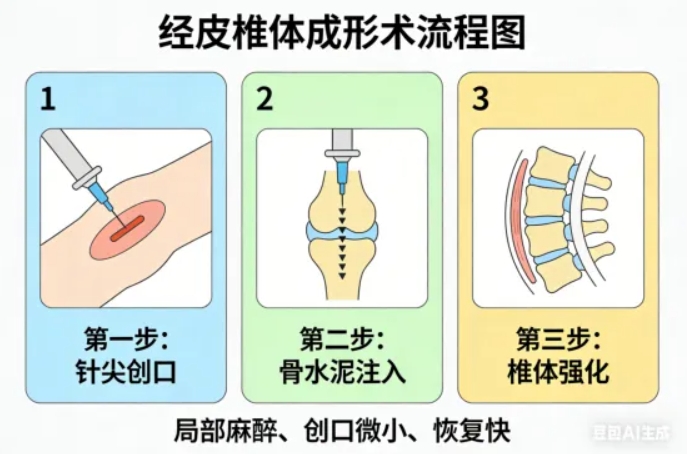 经皮椎体成形术流程图

1

第一步:
针尖创口

2

第二步:
骨水泥注入

3

第三步:
椎体强化

局部麻醉、创口微小、恢复快

豆包AI生成