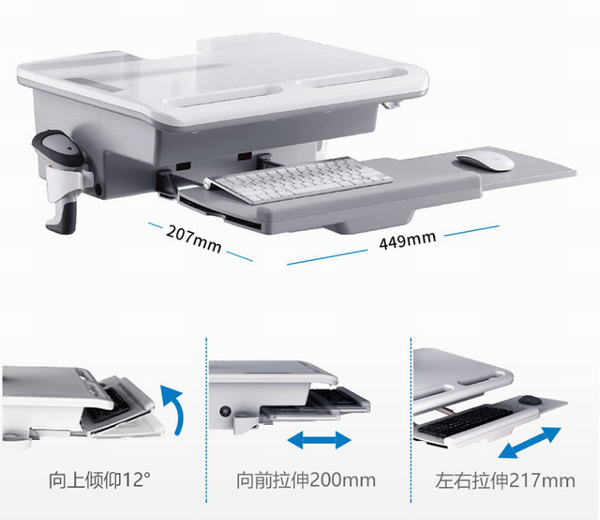 207mm

449mm

向上倾仰12°

向前拉伸200mm

左右拉伸217mm