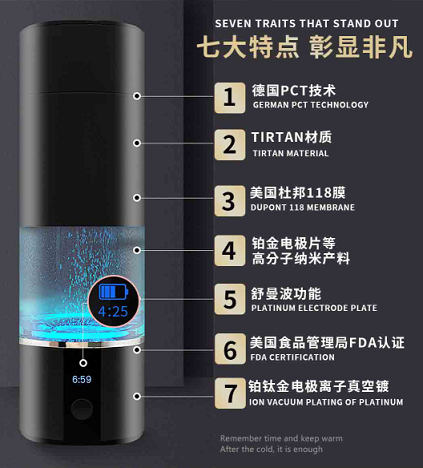 SEVEN TRAITS THAT STAND OUT
七大特点 彰显非凡

1 德国PCT技术
GERMAN PCT TECHNOLOGY

2 TIRTAN材质
TIRTAN MATERIAL

3 美国杜邦118膜
DUPONT 118 MEMBRANE

4 铂金电极片等
高分子纳米产料

5 舒曼波功能
PLATINUM ELECTRODE PLATE

6 美国食品管理局FDA认证
FDA CERTIFICATION

7 铂钛金电极离子真空镀
ION VACUUM PLATING OF PLATINUM

4:25

6:59

Remember time and keep warm
After the cold, it is enough