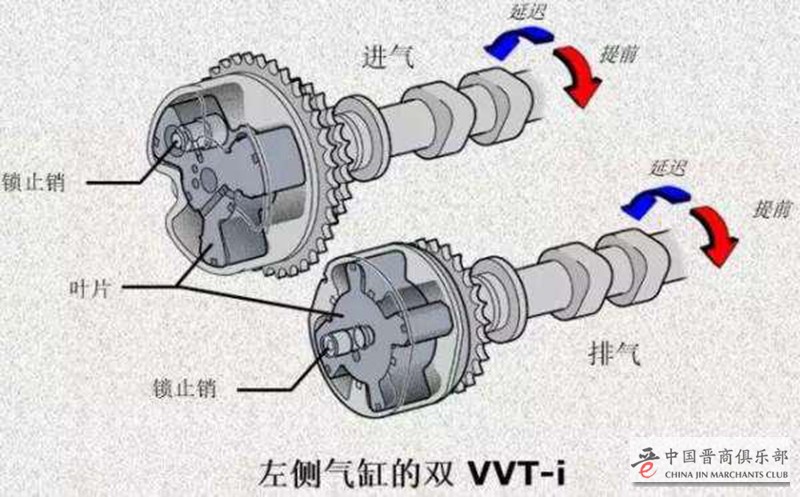 延迟
进气
提前
锁止销
延迟
提前
叶片
排气
锁止销
左侧气缸的双 VVT-i
中国晋商俱乐部
CHINA JIN MARCHANTS CLUB