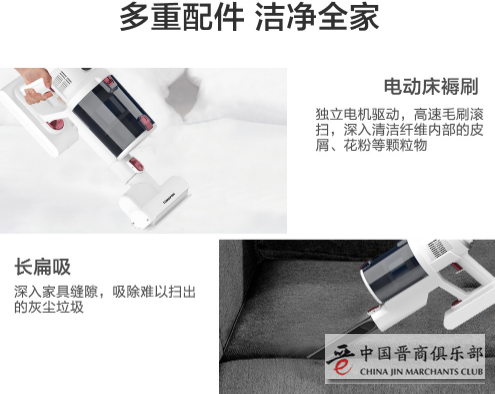 多重配件 洁净全家

电动床褥刷

独立电机驱动，高速毛刷滚扫，深入清洁纤维内部的皮屑、花粉等颗粒物

长扁吸

深入家具缝隙，吸除难以扫出的灰尘垃圾

中国晋商俱乐部
CHINA JIN MARCHANTS CLUB